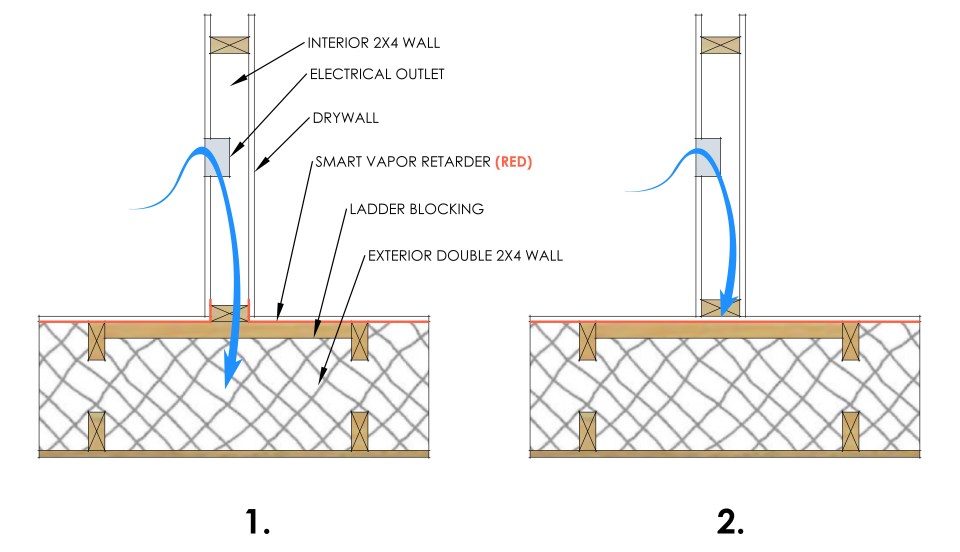 INTERIOR 2X4 WALL
ELECTRICAL OUTLET
DRYWALL
SMART VAPOR RETARDER (RED)
LADDER BLOCKING
EXTERIOR DOUBLE 2X4 WALL

1.

2.